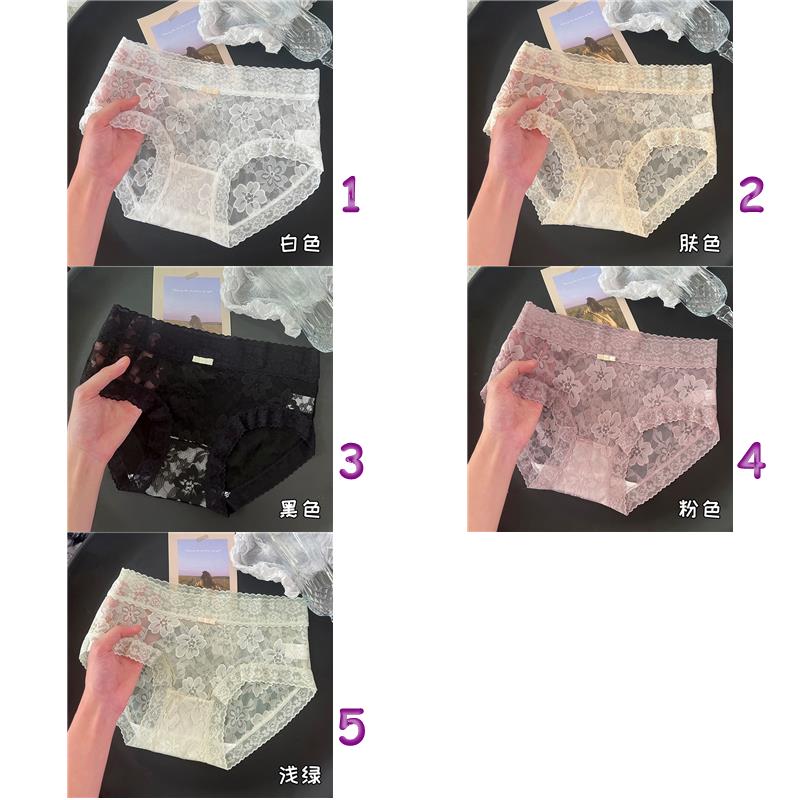 1
白色

2
肤色

3
黑色

4
粉色

5
浅绿